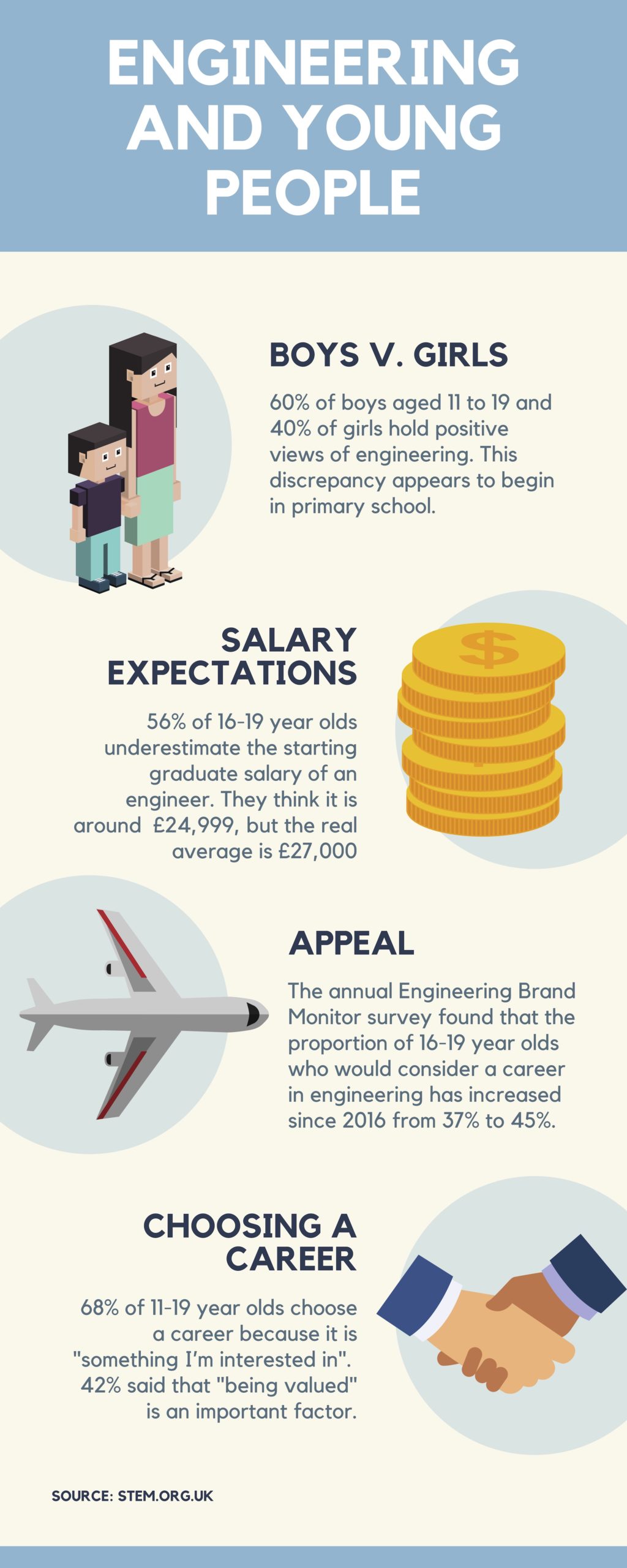 ENGINEERING AND YOUNG PEOPLE

BOYS V. GIRLS

60% of boys aged 11 to 19 and 40% of girls hold positive views of engineering. This discrepancy appears to begin in primary school.

SALARY EXPECTATIONS

56% of 16-19 year olds underestimate the starting graduate salary of an engineer. They think it is around £24,999, but the real average is £27,000

$

APPEAL

The annual Engineering Brand Monitor survey found that the proportion of 16-19 year olds who would consider a career in engineering has increased since 2016 from 37% to 45%.

CHOOSING A CAREER

68% of 11-19 year olds choose a career because it is "something I'm interested in". 42% said that "being valued" is an important factor.

SOURCE: STEM.ORG.UK