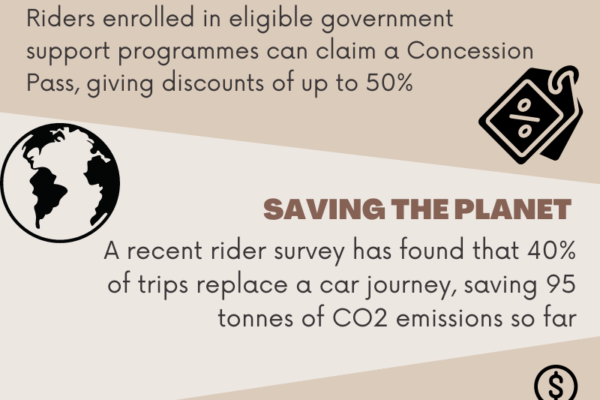 Riders enrolled in eligible government support programmes can claim a Concession Pass, giving discounts of up to 50%

%

SAVING THE PLANET

A recent rider survey has found that 40% of trips replace a car journey, saving 95 tonnes of CO2 emissions so far

$