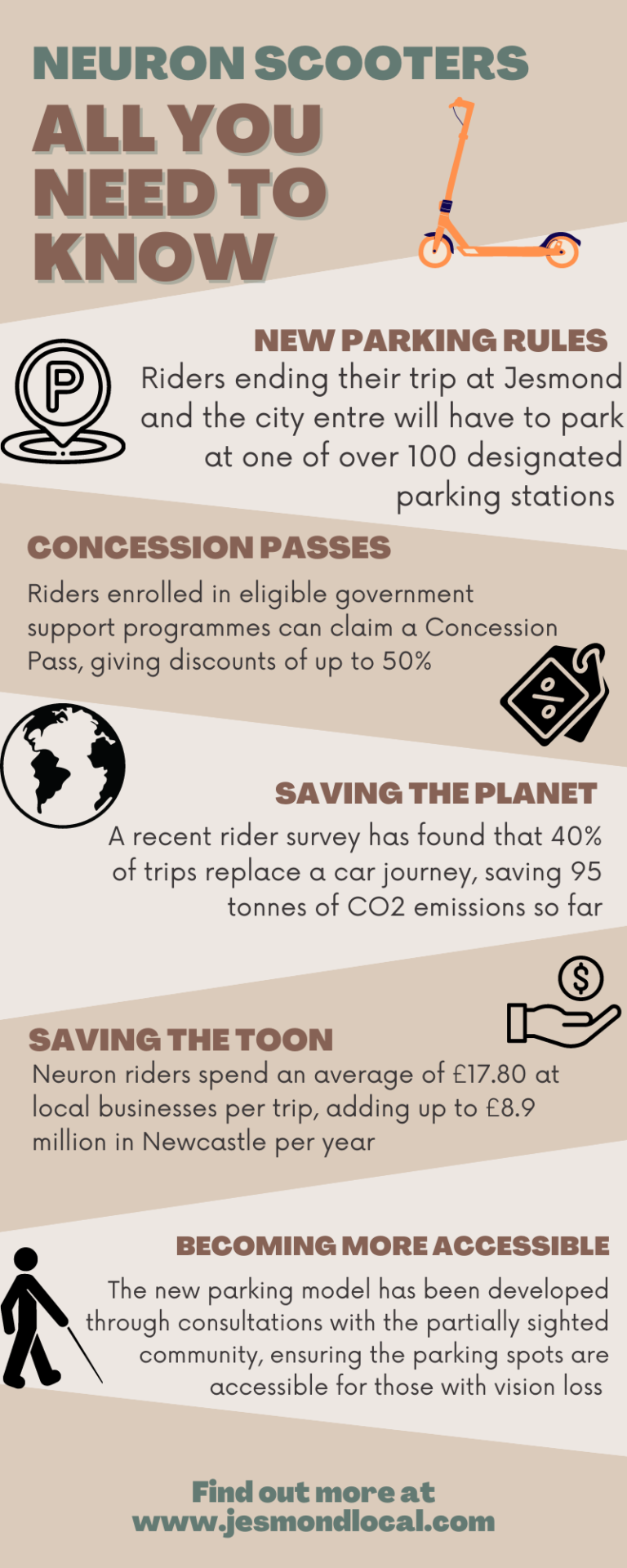 NEURON SCOOTERS
ALL YOU NEED TO KNOW

NEW PARKING RULES
Riders ending their trip at Jesmond and the city entre will have to park at one of over 100 designated parking stations

CONCESSION PASSES
Riders enrolled in eligible government support programmes can claim a Concession Pass, giving discounts of up to 50%

%

SAVING THE PLANET
A recent rider survey has found that 40% of trips replace a car journey, saving 95 tonnes of CO2 emissions so far

$

SAVING THE TOON
Neuron riders spend an average of £17.80 at local businesses per trip, adding up to £8.9 million in Newcastle per year

BECOMING MORE ACCESSIBLE
The new parking model has been developed through consultations with the partially sighted community, ensuring the parking spots are accessible for those with vision loss

Find out more at
www.jesmondlocal.com