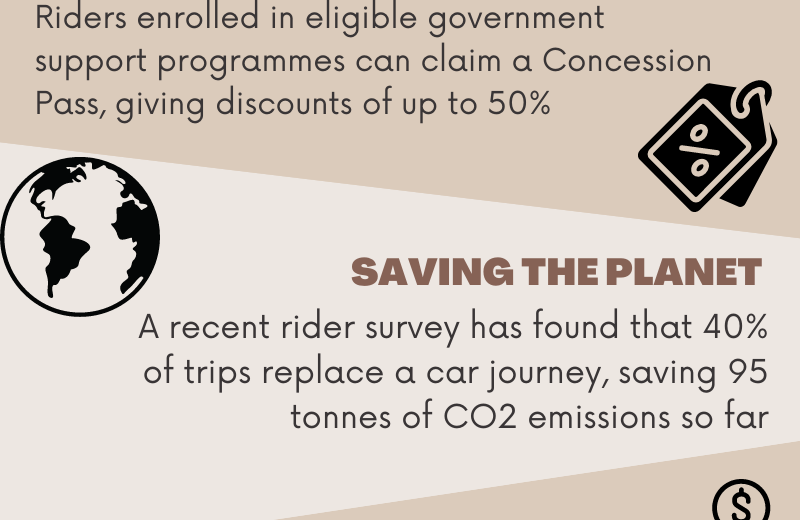 Riders enrolled in eligible government support programmes can claim a Concession Pass, giving discounts of up to 50%

%

SAVING THE PLANET

A recent rider survey has found that 40% of trips replace a car journey, saving 95 tonnes of CO2 emissions so far

$